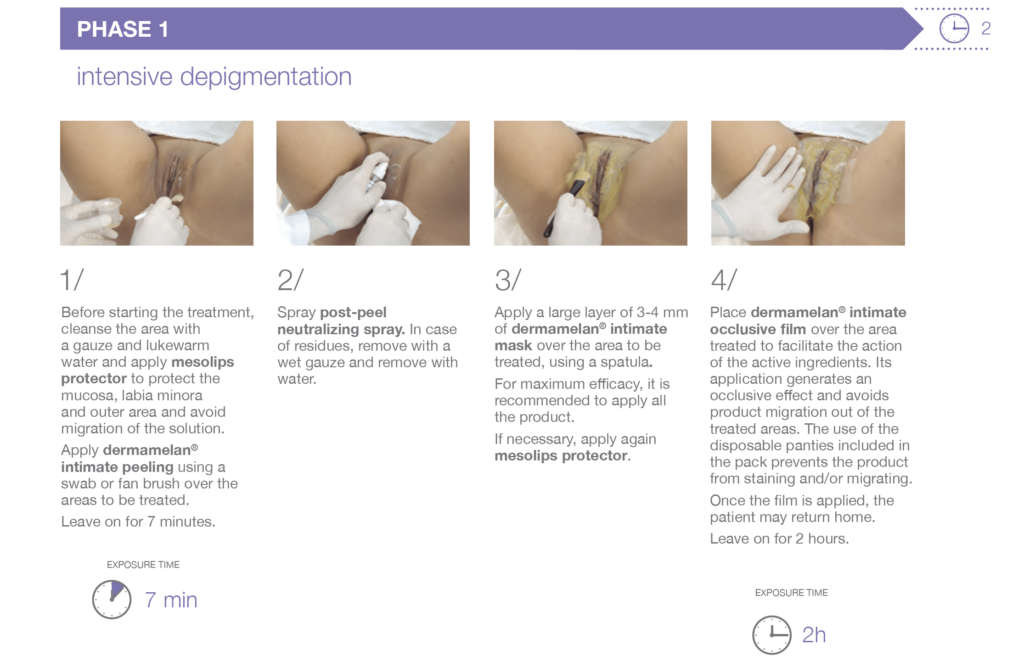 PHASE 1

2

intensive depigmentation

1/

Before starting the treatment, cleanse the area with a gauze and lukewarm water and apply mesolips protector to protect the mucosa, labia minora and outer area and avoid migration of the solution.

Apply dermamelan® intimate peeling using a swab or fan brush over the areas to be treated.

Leave on for 7 minutes.

EXPOSURE TIME

7 min

2/

Spray post-peel neutralizing spray. In case of residues, remove with a wet gauze and remove with water.

3/

Apply a large layer of 3-4 mm of dermamelan® intimate mask over the area to be treated, using a spatula.

For maximum efficacy, it is recommended to apply all the product.

If necessary, apply again mesolips protector.

4/

Place dermamelan® intimate occlusive film over the area treated to facilitate the action of the active ingredients. Its application generates an occlusive effect and avoids product migration out of the treated areas. The use of the disposable panties included in the pack prevents the product from staining and/or migrating.

Once the film is applied, the patient may return home.

Leave on for 2 hours.

EXPOSURE TIME

2h